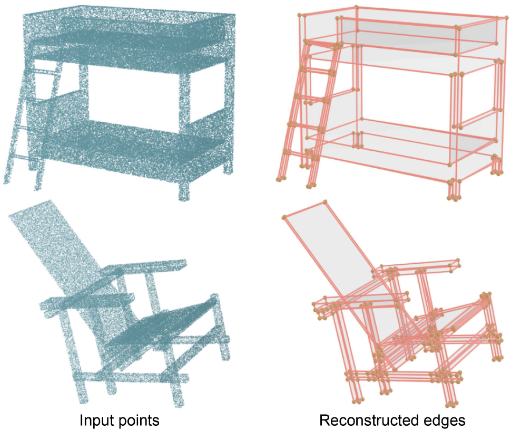 Input points

Reconstructed edges